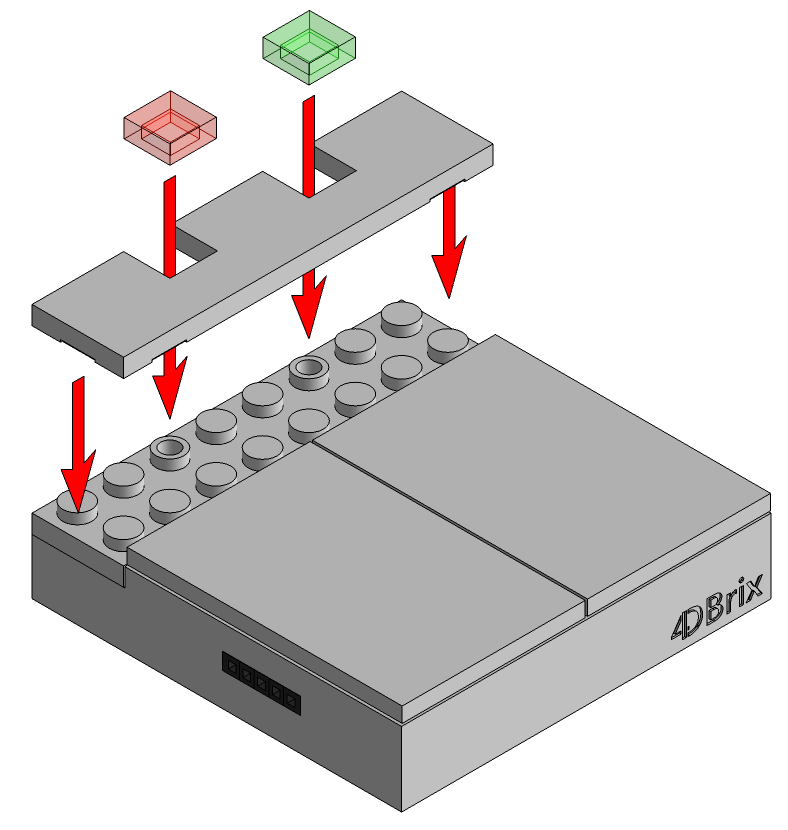 4DBrix